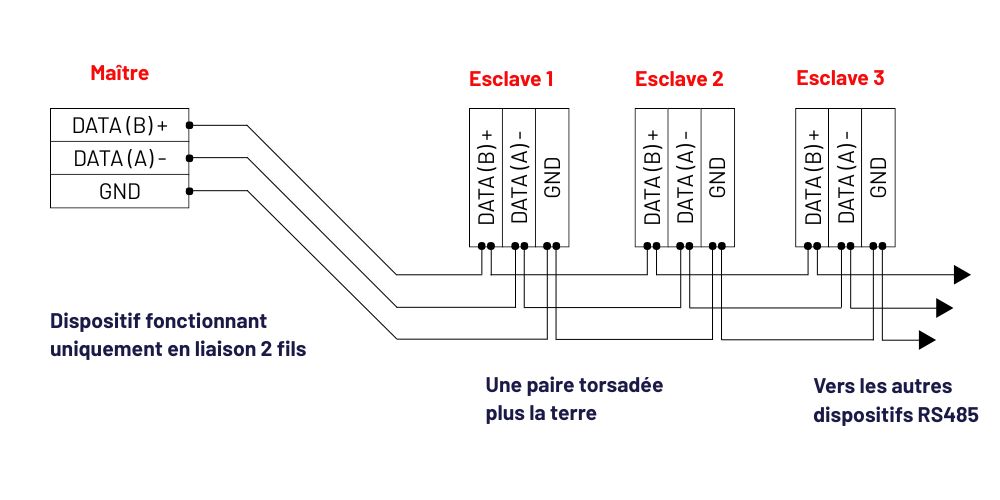 Maître

DATA (B) +
DATA (A) -
GND

Esclave 1
DATA (B) +
DATA (A) -
GND

Esclave 2
DATA (B) +
DATA (A) -
GND

Esclave 3
DATA (B) +
DATA (A) -
GND

Dispositif fonctionnant uniquement en liaison 2 fils

Une paire torsadée plus la terre

Vers les autres dispositifs RS485